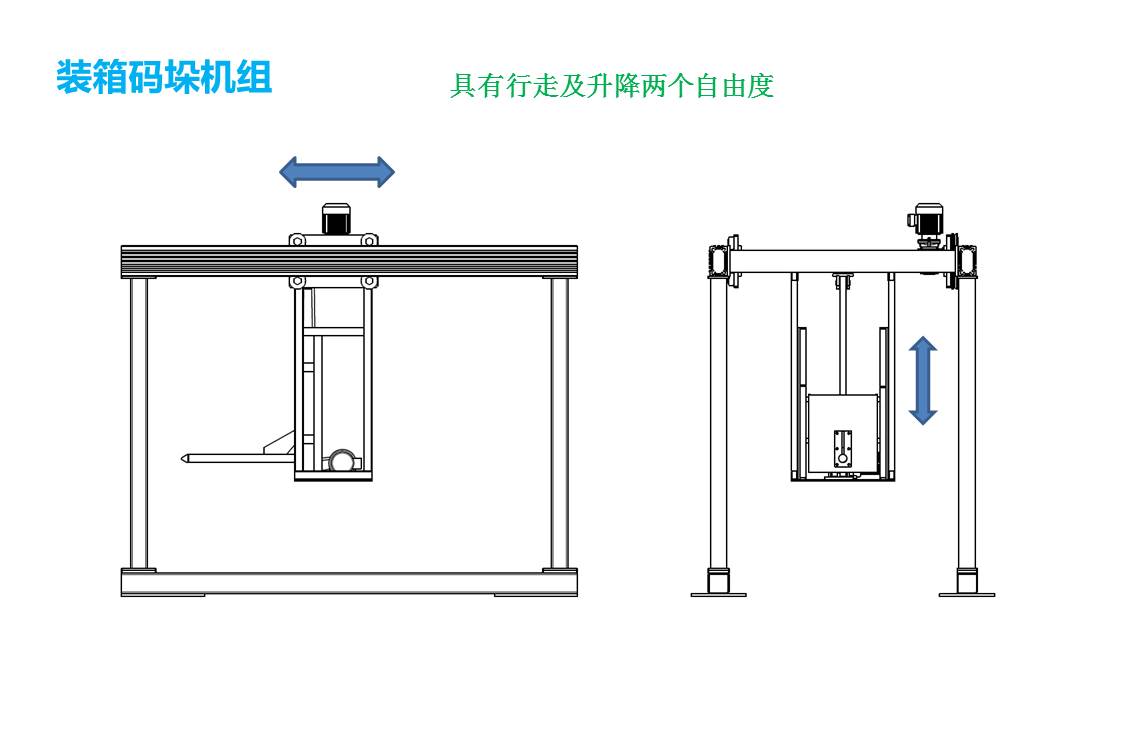 装箱码垛机组

具有行走及升降两个自由度