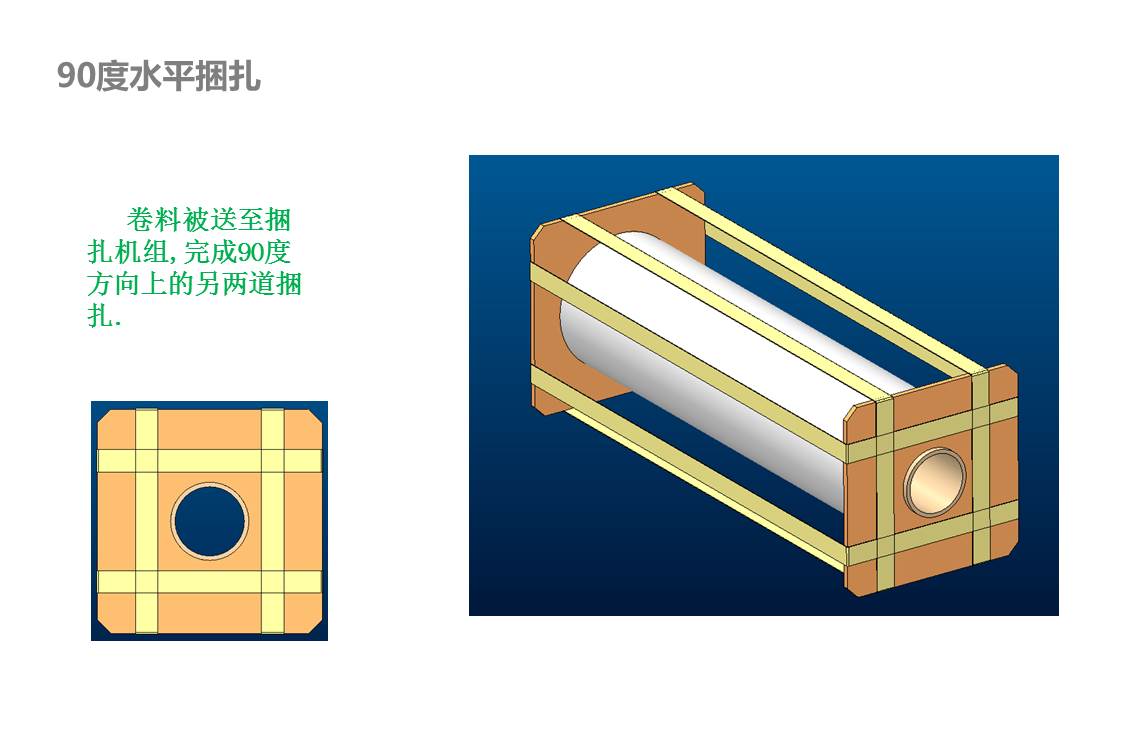 90度水平捆扎

卷料被送至捆扎机组,完成90度方向上的另两道捆扎.